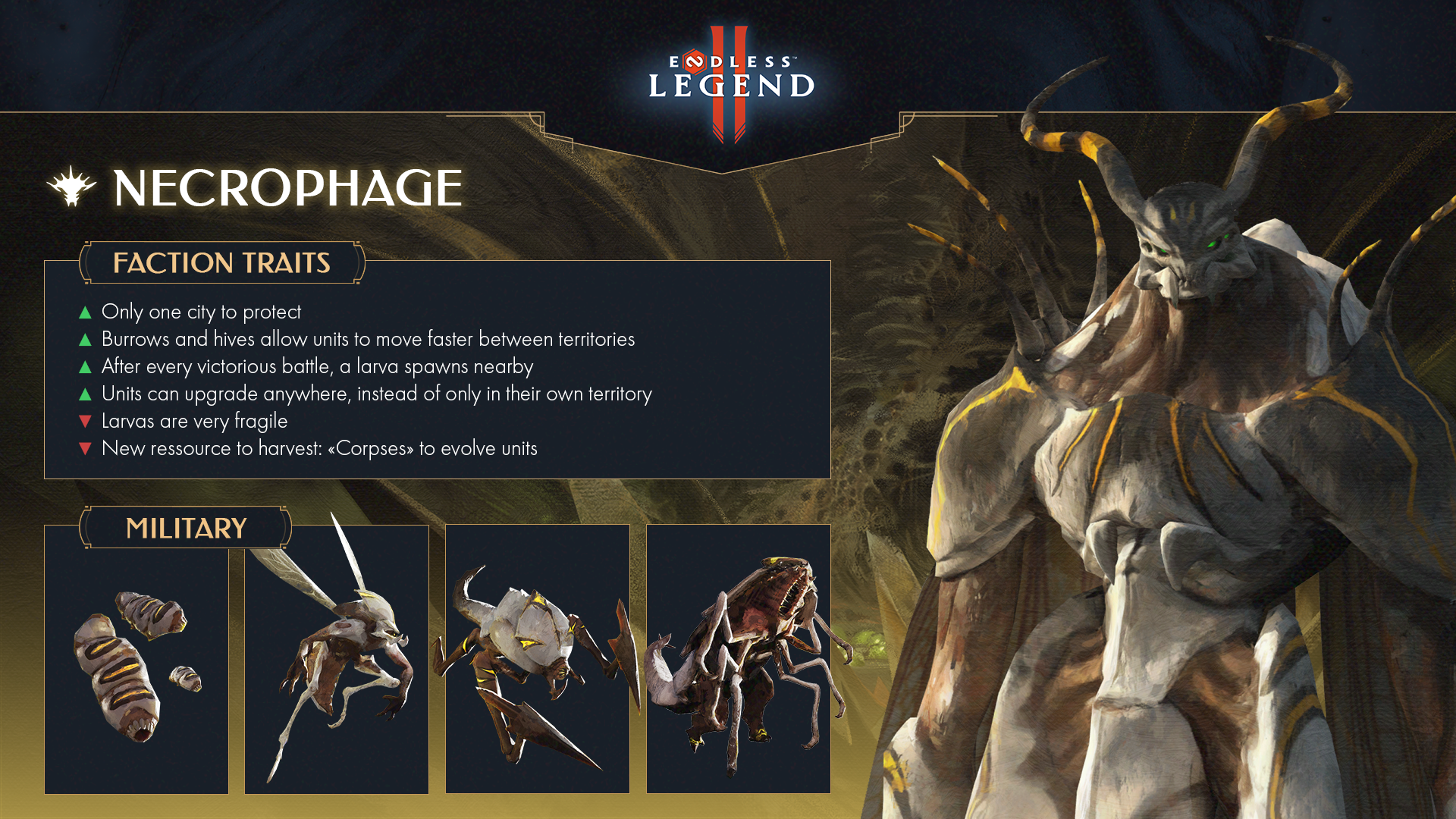 ENDLESS™ LEGEND II

NECROPHAGE

FACTION TRAITS

▲ Only one city to protect
▲ Burrows and hives allow units to move faster between territories
▲ After every victorious battle, a larva spawns nearby
▲ Units can upgrade anywhere, instead of only in their own territory
▼ Larvas are very fragile
▼ New ressource to harvest: «Corpses» to evolve units

MILITARY